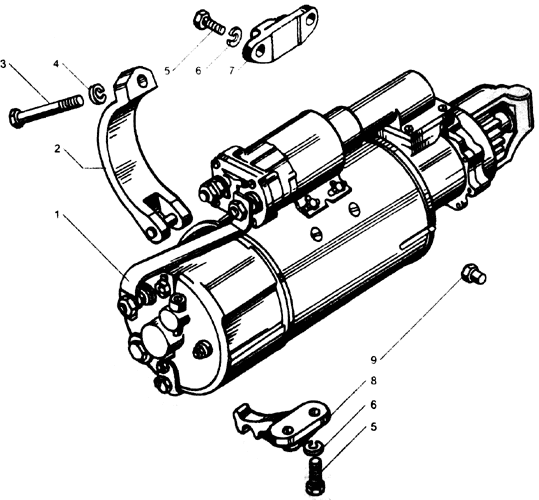 3
4
5
6
7
2
1
9
8
6
5