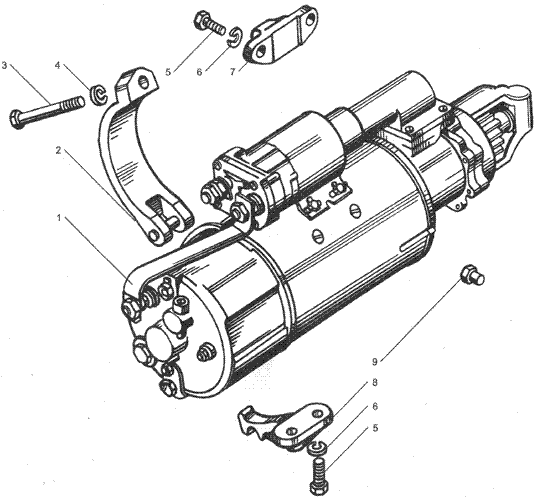 3
4
5
6
7
2
1
9
8
6
5